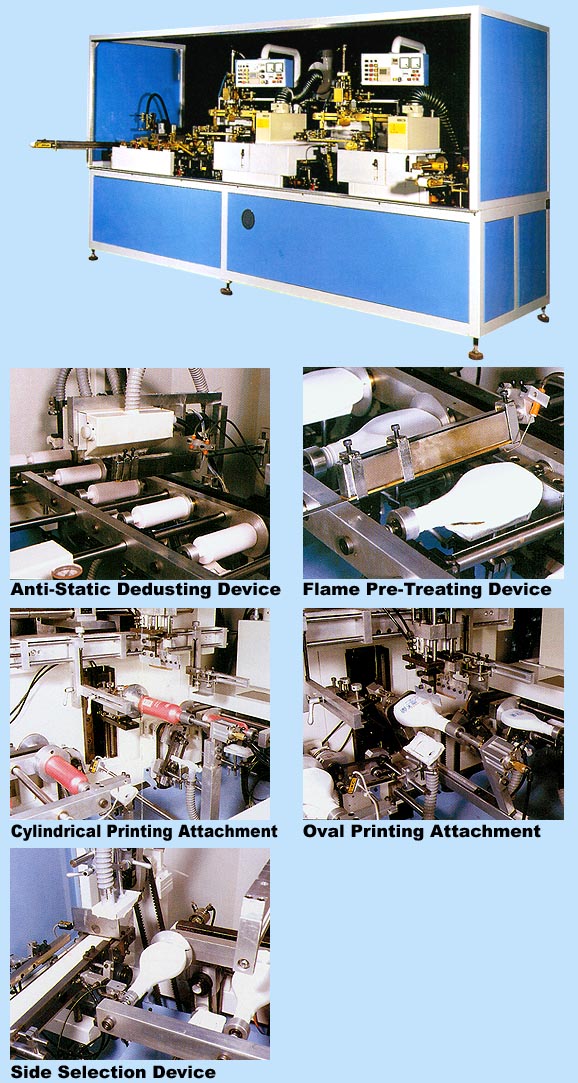 Anti-Static Dedusting Device

Flame Pre-Treating Device

Cylindrical Printing Attachment

Oval Printing Attachment

Side Selection Device